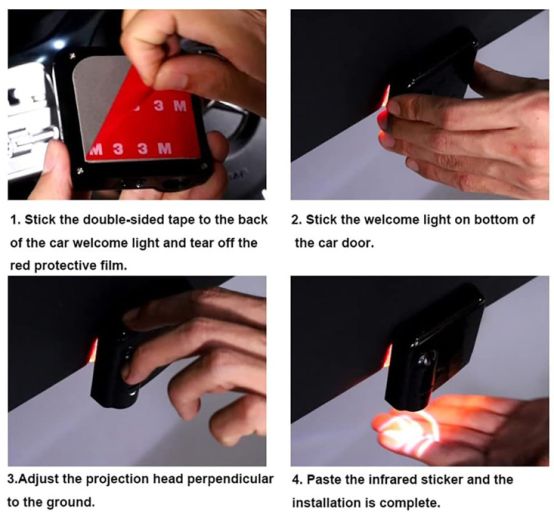 3 M
M 3 3 M

1. Stick the double-sided tape to the back of the car welcome light and tear off the red protective film.

2. Stick the welcome light on bottom of the car door.

3.Adjust the projection head perpendicular to the ground.

4. Paste the infrared sticker and the installation is complete.